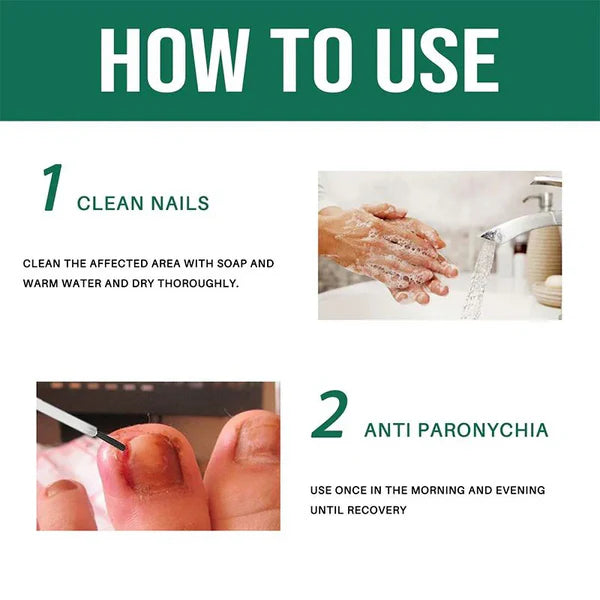 HOW TO USE

1 CLEAN NAILS

CLEAN THE AFFECTED AREA WITH SOAP AND WARM WATER AND DRY THOROUGHLY.

2 ANTI PARONYCHIA

USE ONCE IN THE MORNING AND EVENING UNTIL RECOVERY